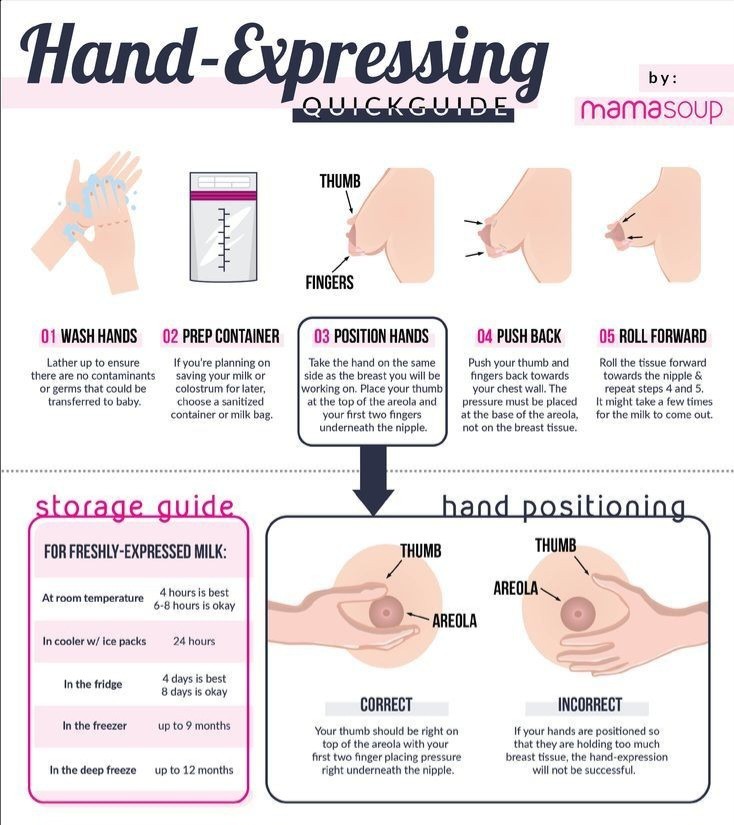 Hand-Expressing
QUICKGUIDE

by:
mamasoup

THUMB
FINGERS

01 WASH HANDS
Lather up to ensure there are no contaminants or germs that could be transferred to baby.

02 PREP CONTAINER
If you're planning on saving your milk or colostrum for later, choose a sanitized container or milk bag.

03 POSITION HANDS
Take the hand on the same side as the breast you will be working on. Place your thumb at the top of the areola and your first two fingers underneath the nipple.

04 PUSH BACK
Push your thumb and fingers back towards your chest wall. The pressure must be placed at the base of the areola, not on the breast tissue.

05 ROLL FORWARD
Roll the tissue forward towards the nipple & repeat steps 4 and 5. It might take a few times for the milk to come out.

storage guide

FOR FRESHLY-EXPRESSED MILK:

| | |
|---|---|
| At room temperature | 4 hours is best 6-8 hours is okay |
| In cooler w/ ice packs | 24 hours |
| In the fridge | 4 days is best 8 days is okay |
| In the freezer | up to 9 months |
| In the deep freeze | up to 12 months |

hand positioning

THUMB
AREOLA
CORRECT
Your thumb should be right on top of the areola with your first two finger placing pressure right underneath the nipple.

THUMB
AREOLA
INCORRECT
If your hands are positioned so that they are holding too much breast tissue, the hand-expression will not be successful.